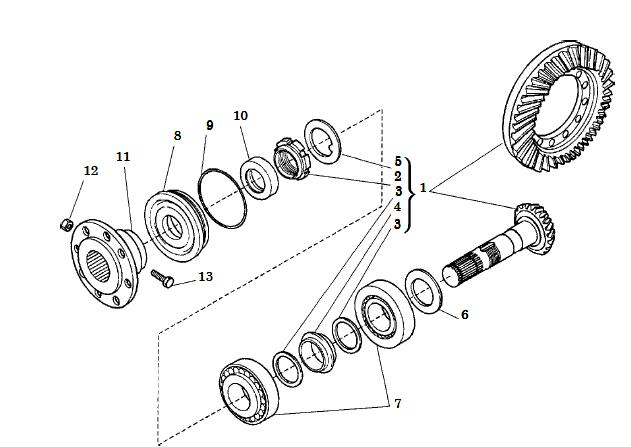 12
11
8
9
10
5
2
3
4
3
1
13
6
7